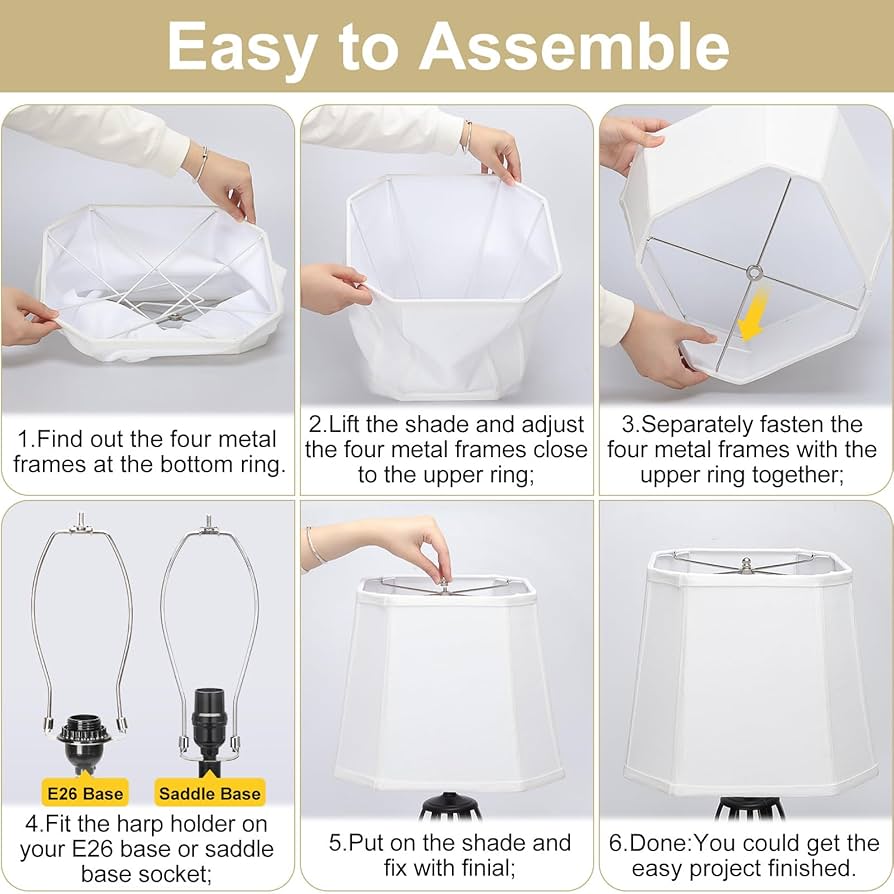 Easy to Assemble

1.Find out the four metal frames at the bottom ring.

2.Lift the shade and adjust the four metal frames close to the upper ring;

3.Separately fasten the four metal frames with the upper ring together;

E26 Base

Saddle Base

4.Fit the harp holder on your E26 base or saddle base socket;

5.Put on the shade and fix with finial;

6.Done:You could get the easy project finished.